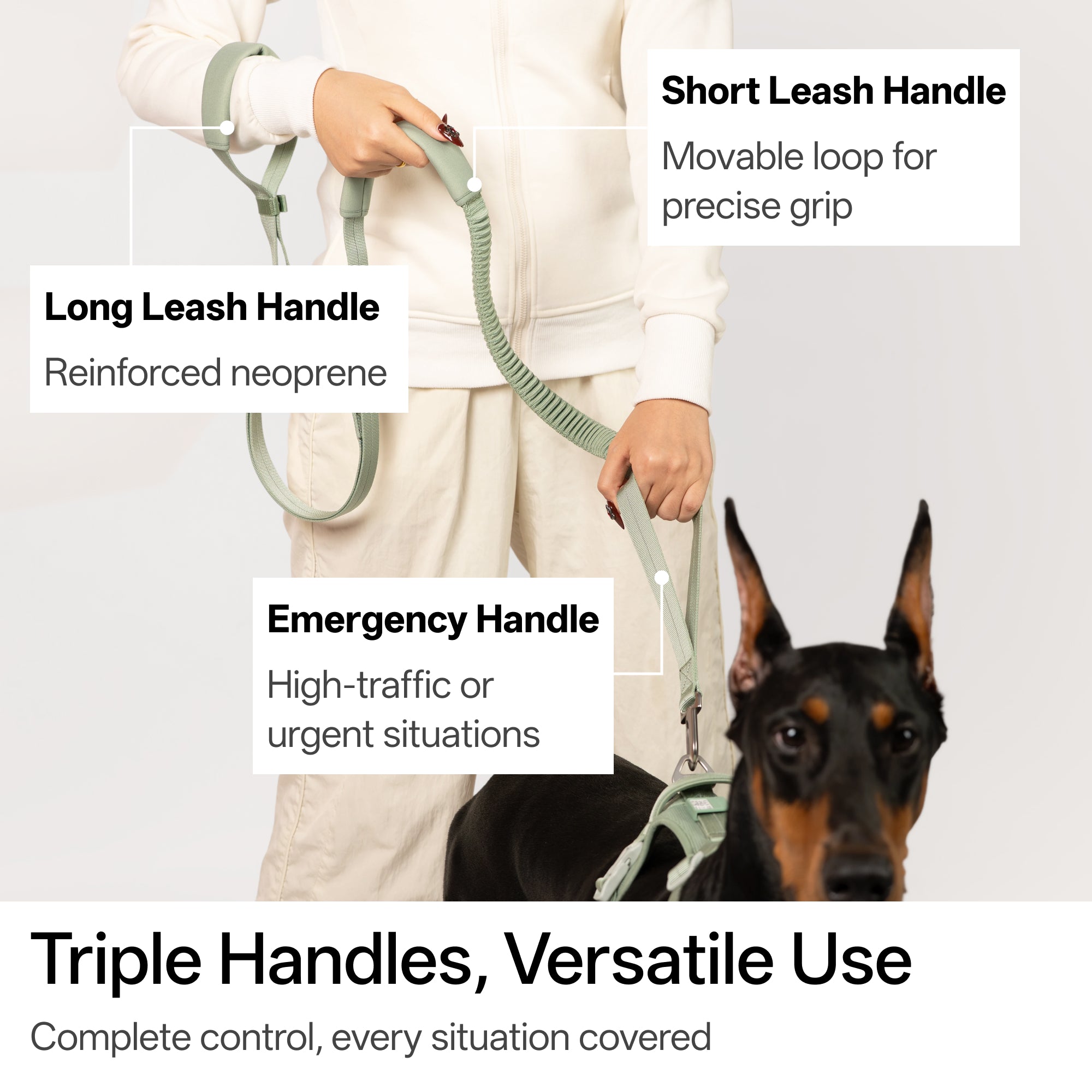 Short Leash Handle

Movable loop for precise grip

Long Leash Handle

Reinforced neoprene

Emergency Handle

High-traffic or urgent situations

Triple Handles, Versatile Use

Complete control, every situation covered